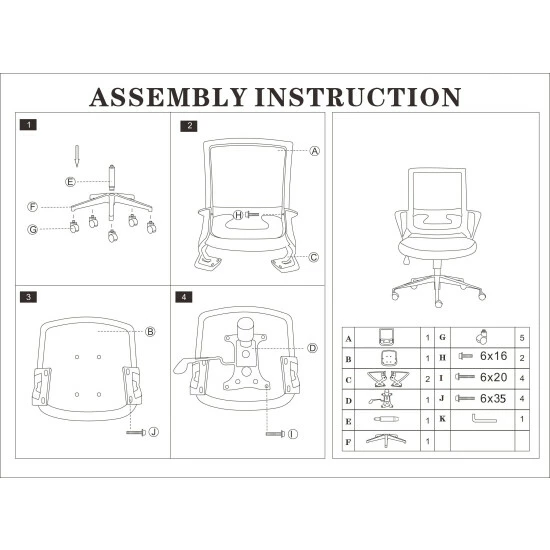 ASSEMBLY INSTRUCTION

1

E

F

G

2

A

H

C

3

B

J

4

D

I

| A | | 1 | G | | 5 |
|---|---|---|---|---|---|
| B | | 1 | H | 6x16 | 2 |
| C | | 2 | I | 6x20 | 4 |
| D | | 1 | J | 6x35 | 4 |
| E | | 1 | K | | 1 |
| F | | 1 | | | |